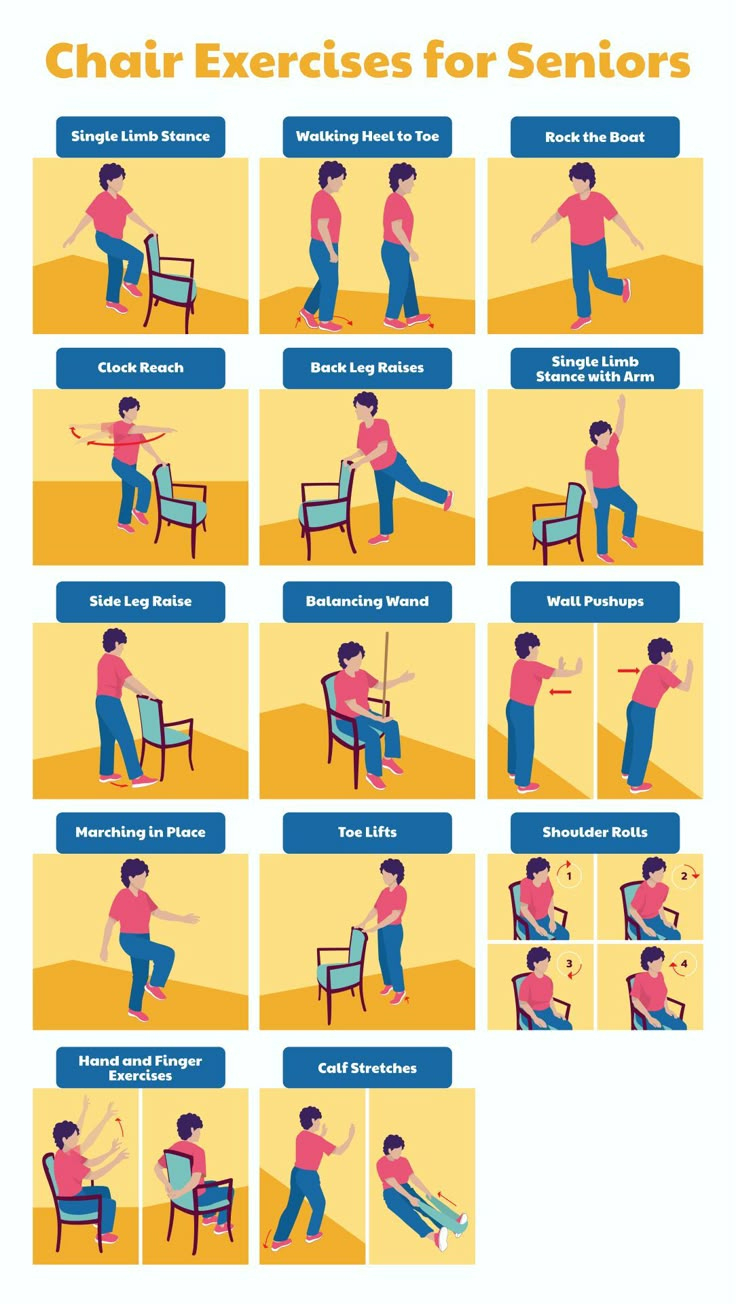 Chair Exercises for Seniors

Single Limb Stance

Walking Heel to Toe

Rock the Boat

Clock Reach

Back Leg Raises

Single Limb Stance with Arm

Side Leg Raise

Balancing Wand

Wall Pushups

Marching in Place

Toe Lifts

Shoulder Rolls

1

2

3

4

Hand and Finger Exercises

Calf Stretches