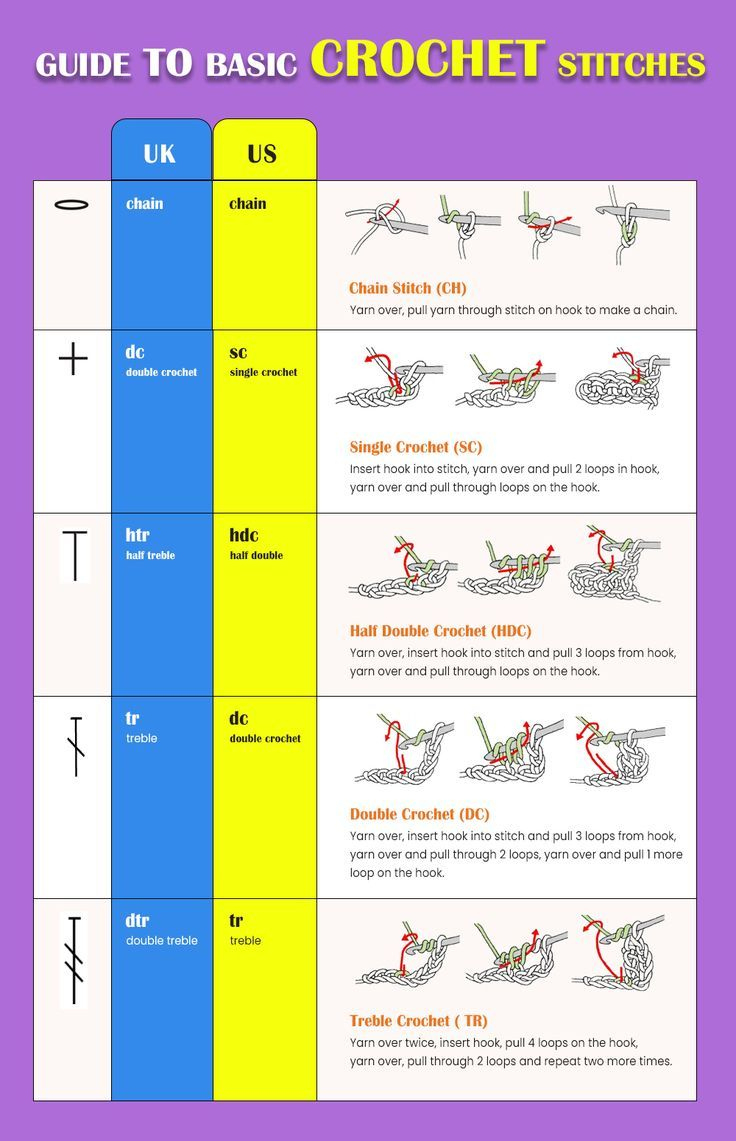 GUIDE TO BASIC CROCHET STITCHES

| | UK | US | |
|---|---|---|---|
| | chain | chain | Chain Stitch (CH) Yarn over, pull yarn through stitch on hook to make a chain. |
| | dc double crochet | sc single crochet | Single Crochet (SC) Insert hook into stitch, yarn over and pull 2 loops in hook, yarn over and pull through loops on the hook. |
| | htr half treble | hdc half double | Half Double Crochet (HDC) Yarn over, insert hook into stitch and pull 3 loops from hook, yarn over and pull through loops on the hook. |
| | tr treble | dc double crochet | Double Crochet (DC) Yarn over, insert hook into stitch and pull 3 loops from hook, yarn over and pull through 2 loops, yarn over and pull 1 more loop on the hook. |
| | dtr double treble | tr treble | Treble Crochet ( TR) Yarn over twice, insert hook, pull 4 loops on the hook, yarn over, pull through 2 loops and repeat two more times. |